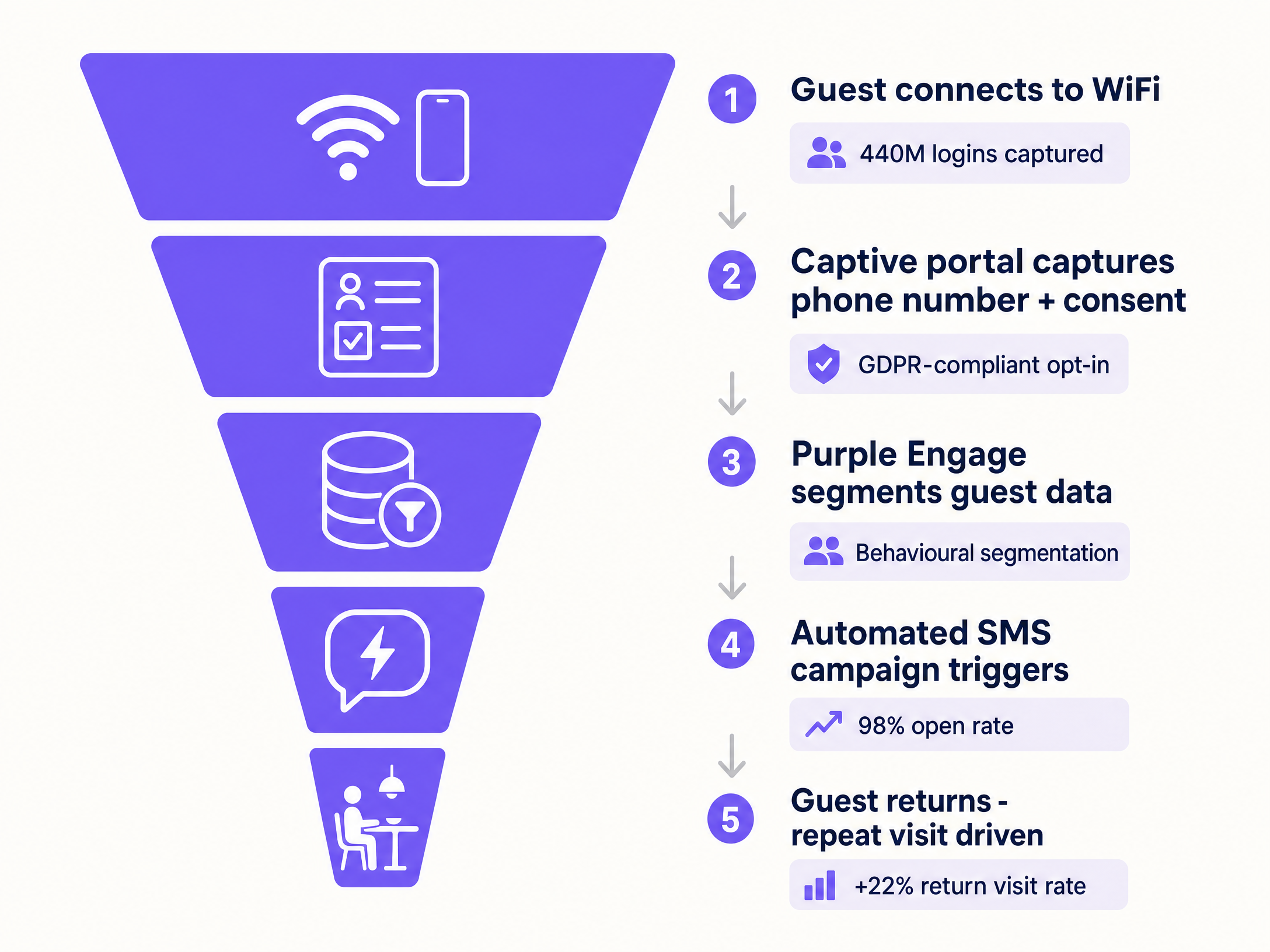 1 Guest connects to WiFi

440M logins captured

2 Captive portal captures phone number + consent

GDPR-compliant opt-in

3 Purple Engage segments guest data

Behavioural segmentation

4 Automated SMS campaign triggers

98% open rate

5 Guest returns - repeat visit driven

+22% return visit rate